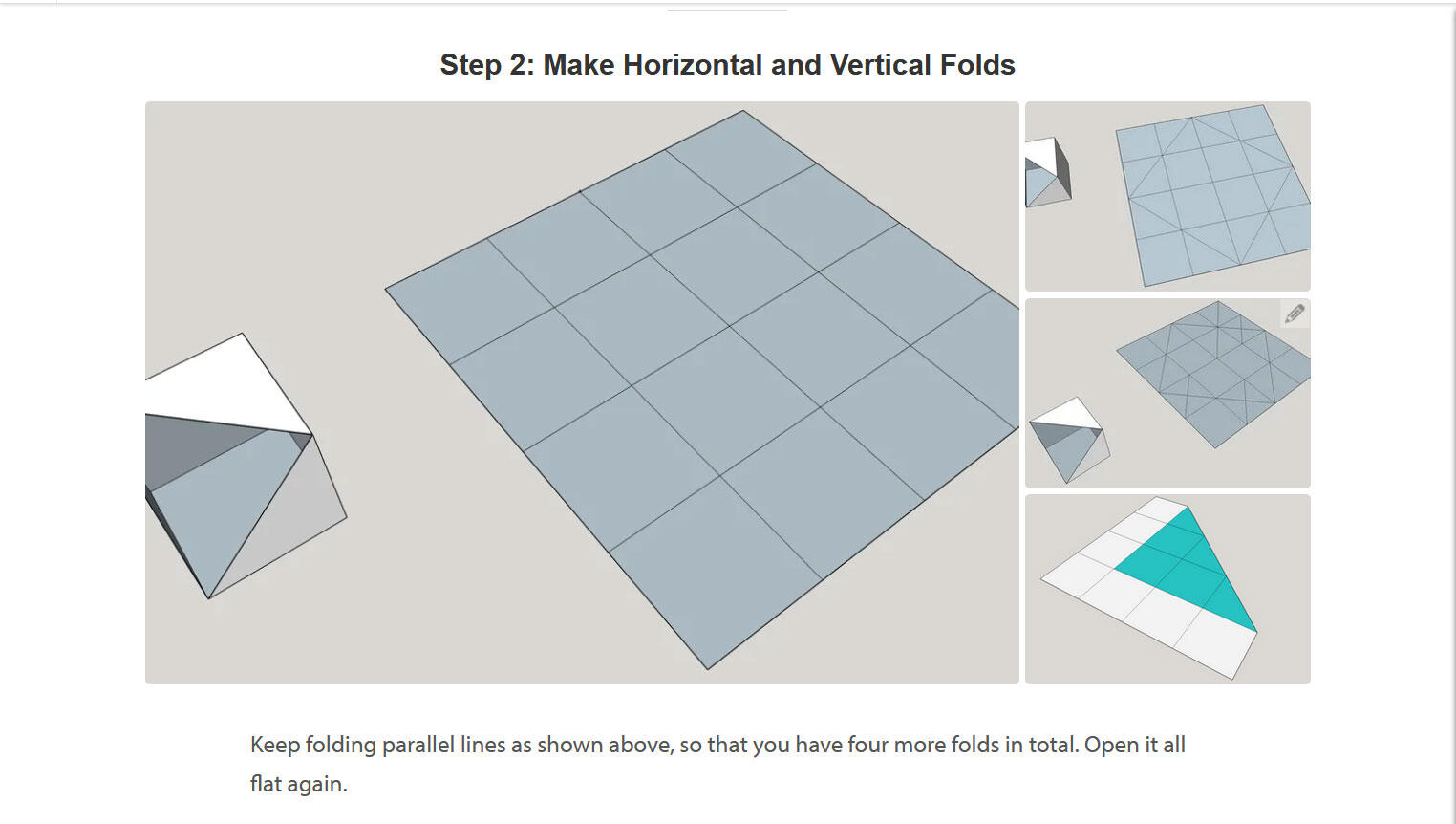 Step 2: Make Horizontal and Vertical Folds

Keep folding parallel lines as shown above, so that you have four more folds in total. Open it all flat again.